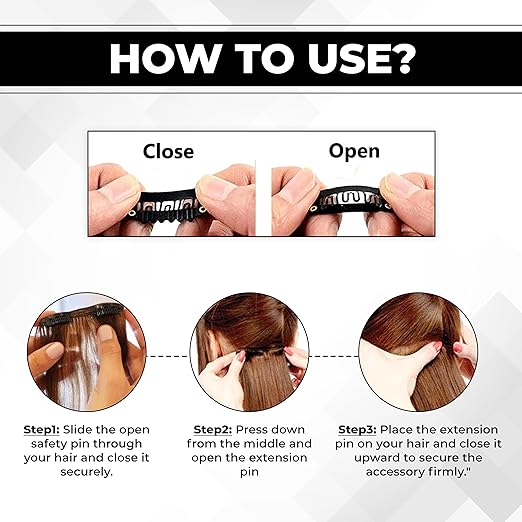 HOW TO USE?

Close

Open

Step1: Slide the open safety pin through your hair and close it securely.

Step2: Press down from the middle and open the extension pin

Step3: Place the extension pin on your hair and close it upward to secure the accessory firmly."